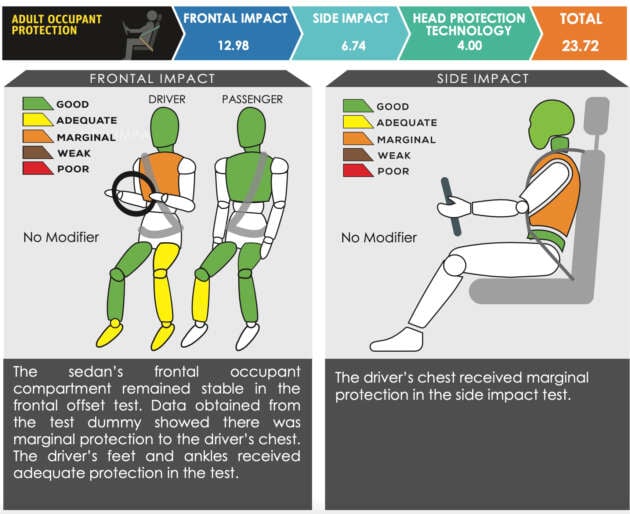 ADULT OCCUPANT PROTECTION

FRONTAL IMPACT
12.98

SIDE IMPACT
6.74

HEAD PROTECTION TECHNOLOGY
4.00

TOTAL
23.72

FRONTAL IMPACT

GOOD
ADEQUATE
MARGINAL
WEAK
POOR

DRIVER

PASSENGER

No Modifier

The sedan's frontal occupant compartment remained stable in the frontal offset test. Data obtained from the test dummy showed there was marginal protection to the driver's chest. The driver's feet and ankles received adequate protection in the test.

SIDE IMPACT

GOOD
ADEQUATE
MARGINAL
WEAK
POOR

No Modifier

The driver's chest received marginal protection in the side impact test.