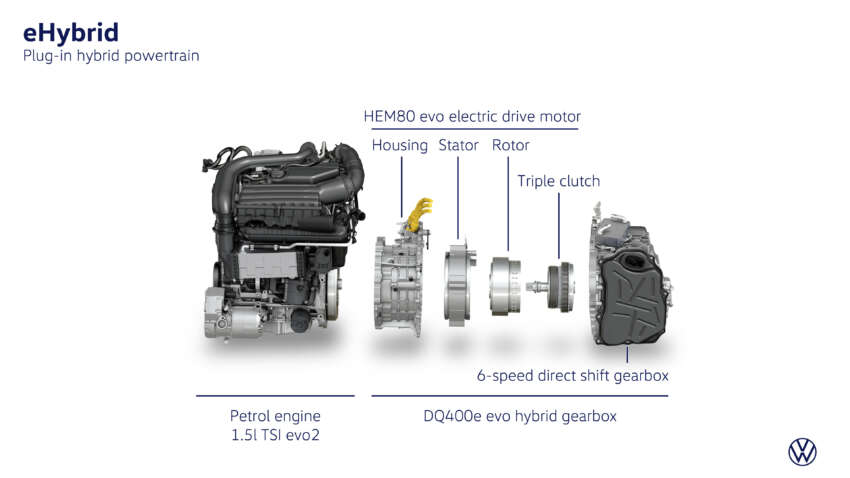 eHybrid
Plug-in hybrid powertrain

HEM80 evo electric drive motor

Housing Stator Rotor

Triple clutch

6-speed direct shift gearbox

Petrol engine
1.5l TSI evo2

DQ400e evo hybrid gearbox