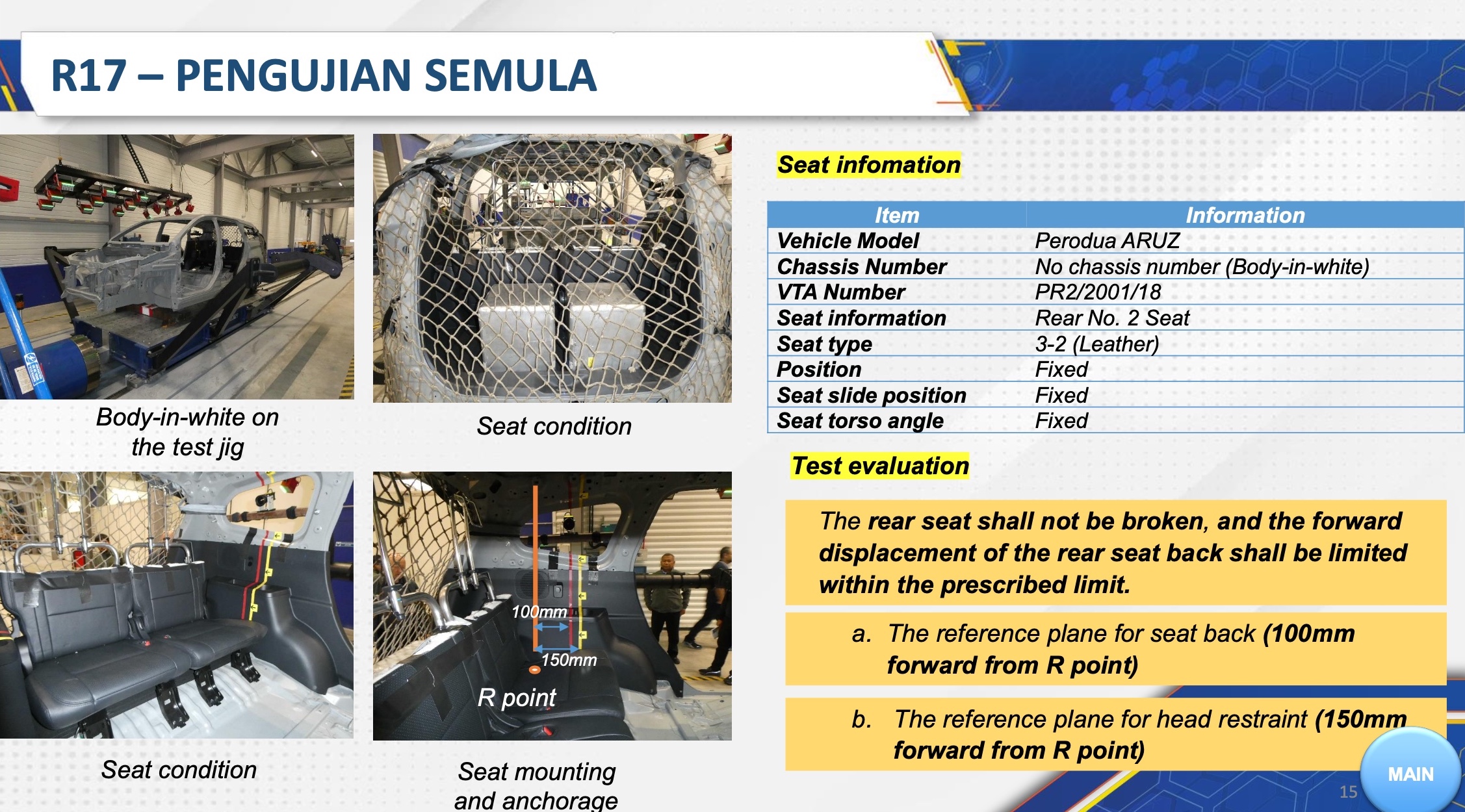 R17 – PENGUJIAN SEMULA

Body-in-white on the test jig

Seat condition

Seat condition

100mm

150mm

R point

Seat mounting and anchorage

Seat infomation

| Item | Information |
|---|---|
| Vehicle Model | Perodua ARUZ |
| Chassis Number | No chassis number (Body-in-white) |
| VTA Number | PR2/2001/18 |
| Seat information | Rear No. 2 Seat |
| Seat type | 3-2 (Leather) |
| Position | Fixed |
| Seat slide position | Fixed |
| Seat torso angle | Fixed |

Test evaluation

The rear seat shall not be broken, and the forward displacement of the rear seat back shall be limited within the prescribed limit.

a. The reference plane for seat back (100mm forward from R point)

b. The reference plane for head restraint (150mm forward from R point)

MAIN

15